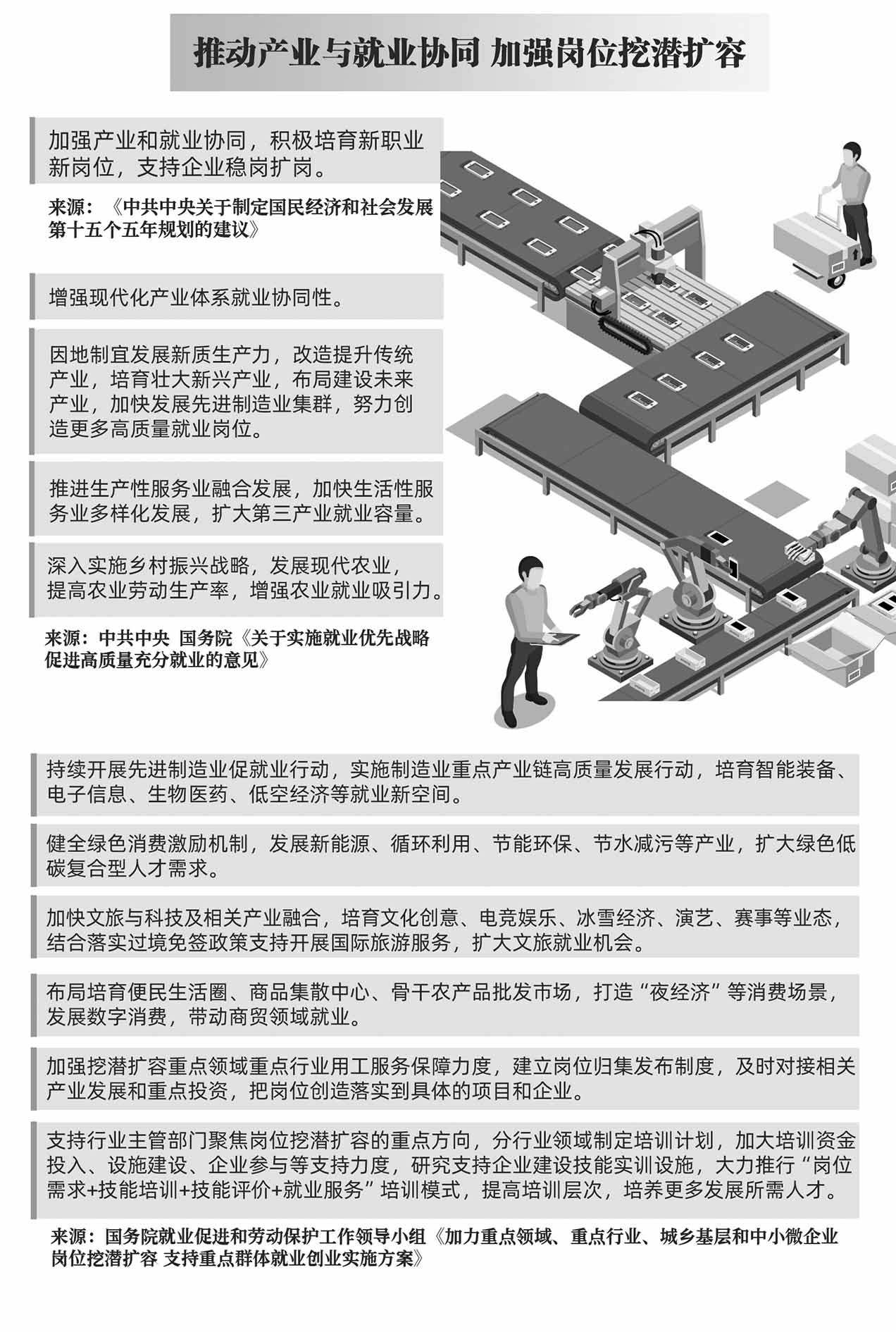 推动产业与就业协同 加强岗位挖潜扩容

加强产业和就业协同，积极培育新职业新岗位，支持企业稳岗扩岗。

来源：《中共中央关于制定国民经济和社会发展第十五个五年规划的建议》

增强现代化产业体系就业协同性。

因地制宜发展新质生产力，改造提升传统产业，培育壮大新兴产业，布局建设未来产业，加快发展先进制造业集群，努力创造更多高质量就业岗位。

推进生产性服务业融合发展，加快生活性服务业多样化发展，扩大第三产业就业容量。

深入实施乡村振兴战略，发展现代农业，提高农业劳动生产率，增强农业就业吸引力。

来源：中共中央 国务院《关于实施就业优先战略促进高质量充分就业的意见》

持续开展先进制造业促就业行动，实施制造业重点产业链高质量发展行动，培育智能装备、电子信息、生物医药、低空经济等就业新空间。

健全绿色消费激励机制，发展新能源、循环利用、节能环保、节水减污等产业，扩大绿色低碳复合型人才需求。

加快文旅与科技及相关产业融合，培育文化创意、电竞娱乐、冰雪经济、演艺、赛事等业态，结合落实过境免签政策支持开展国际旅游服务，扩大文旅就业机会。

布局培育便民生活圈、商品集散中心、骨干农产品批发市场，打造“夜经济”等消费场景，发展数字消费，带动商贸领域就业。

加强挖潜扩容重点领域重点行业用工服务保障力度，建立岗位归集发布制度，及时对接相关产业发展和重点投资，把岗位创造落实到具体的项目和企业。

支持行业主管部门聚焦岗位挖潜扩容的重点方向，分行业领域制定培训计划，加大培训资金投入、设施建设、企业参与等支持力度，研究支持企业建设技能实训设施，大力推行“岗位需求+技能培训+技能评价+就业服务”培训模式，提高培训层次，培养更多发展所需人才。

来源：国务院就业促进和劳动保护工作领导小组《加力重点领域、重点行业、城乡基层和中小微企业岗位挖潜扩容 支持重点群体就业创业实施方案》